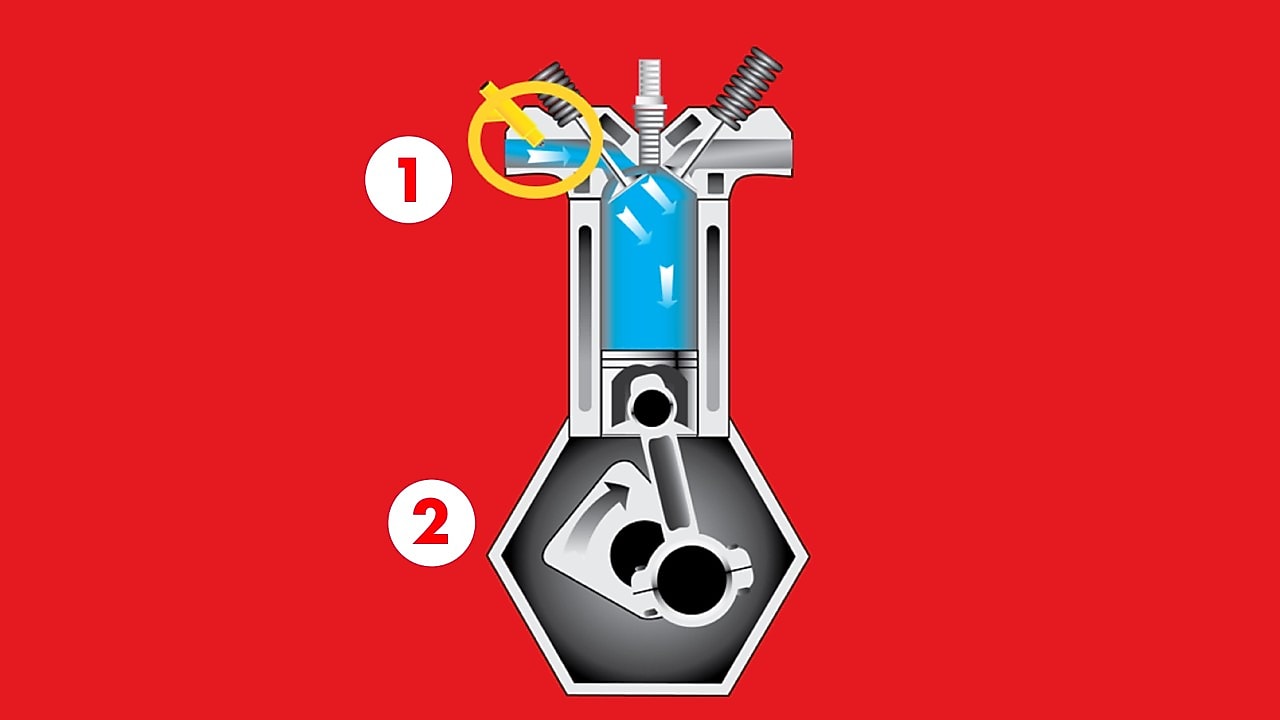 1

2