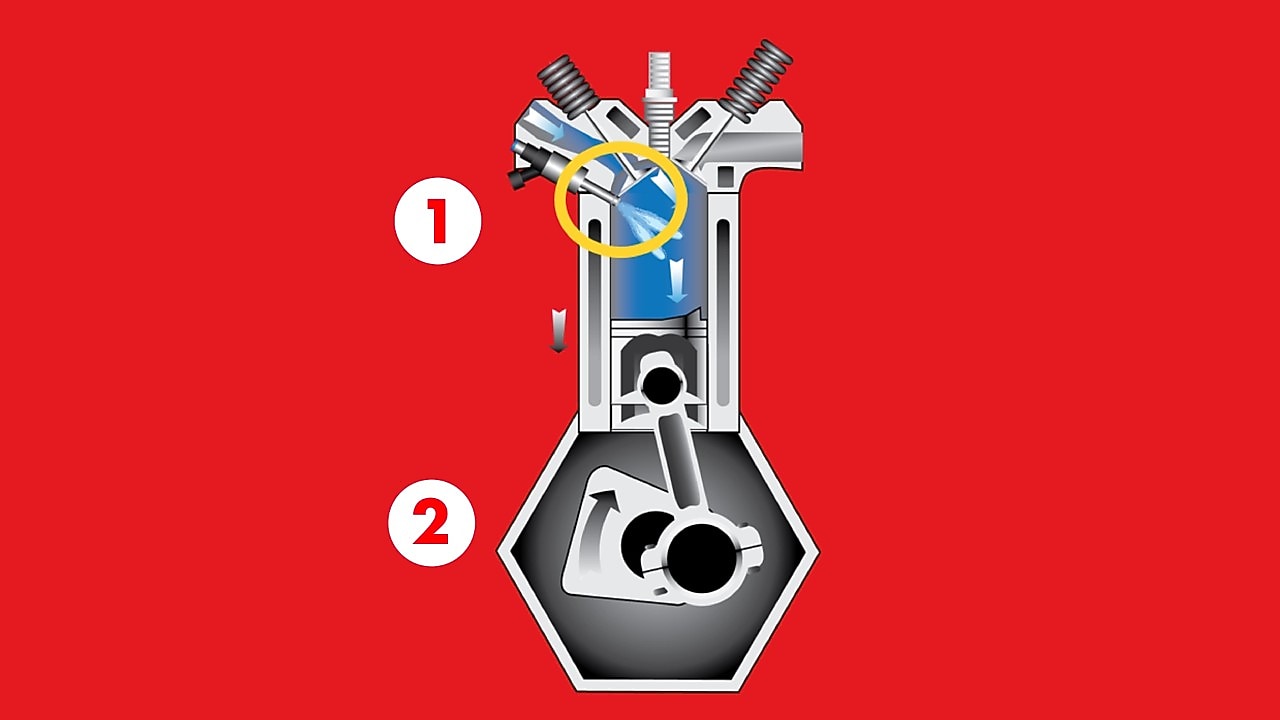 1

2